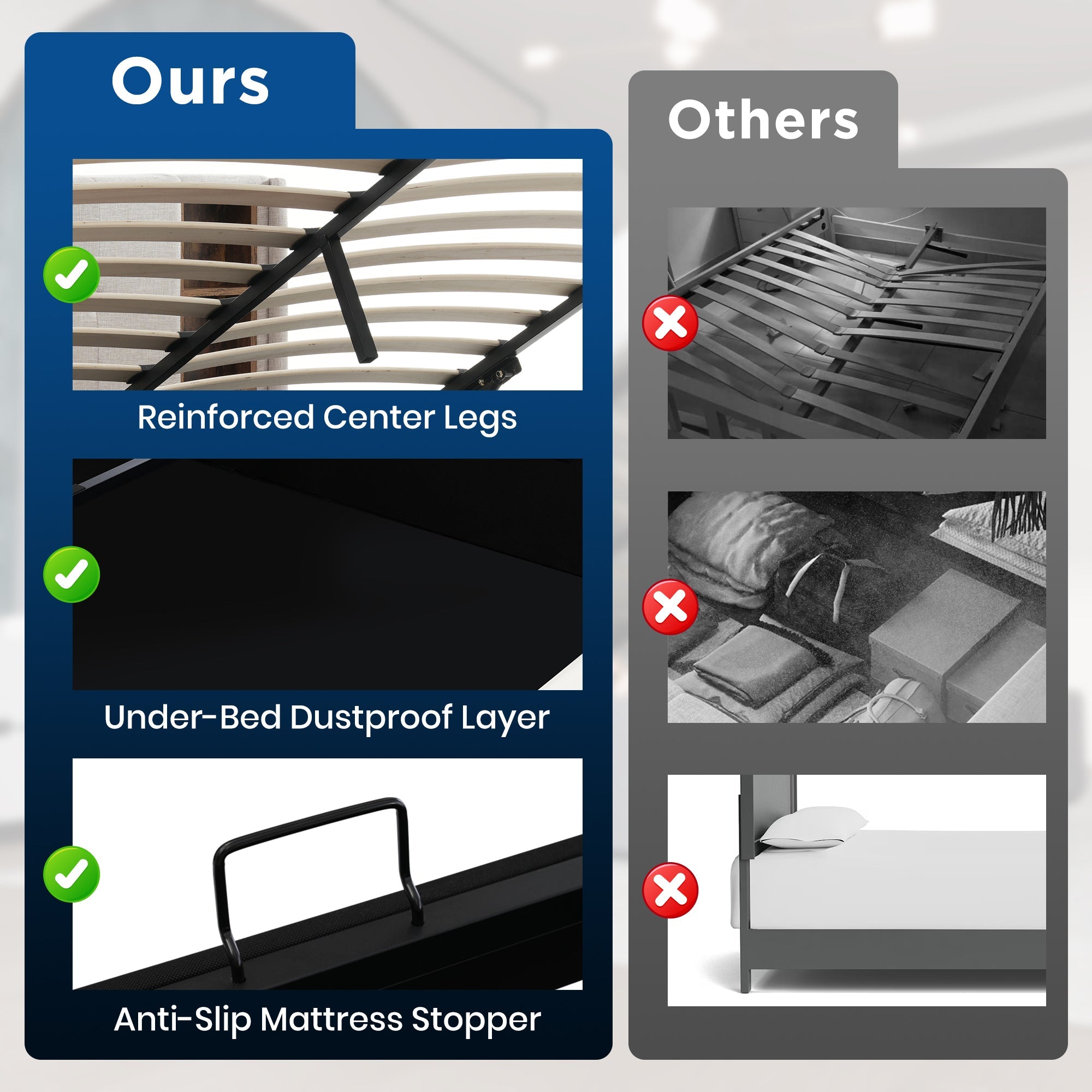 Ours

Reinforced Center Legs

Under-Bed Dustproof Layer

Anti-Slip Mattress Stopper

Others