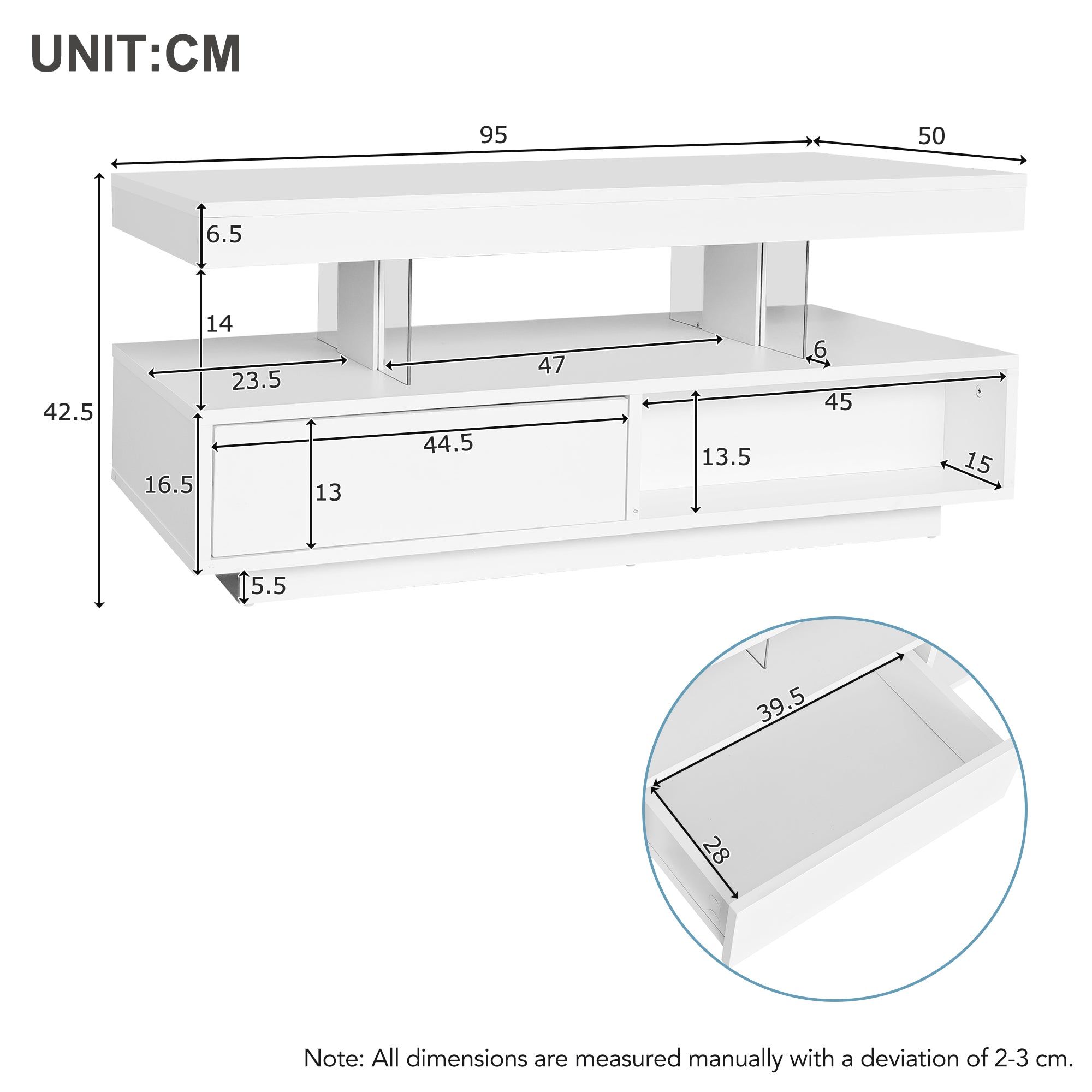 UNIT:CM

95

50

6.5

14

42.5

23.5

47

6

45

44.5

13.5

15

16.5

13

5.5

39.5

28

Note: All dimensions are measured manually with a deviation of 2-3 cm.