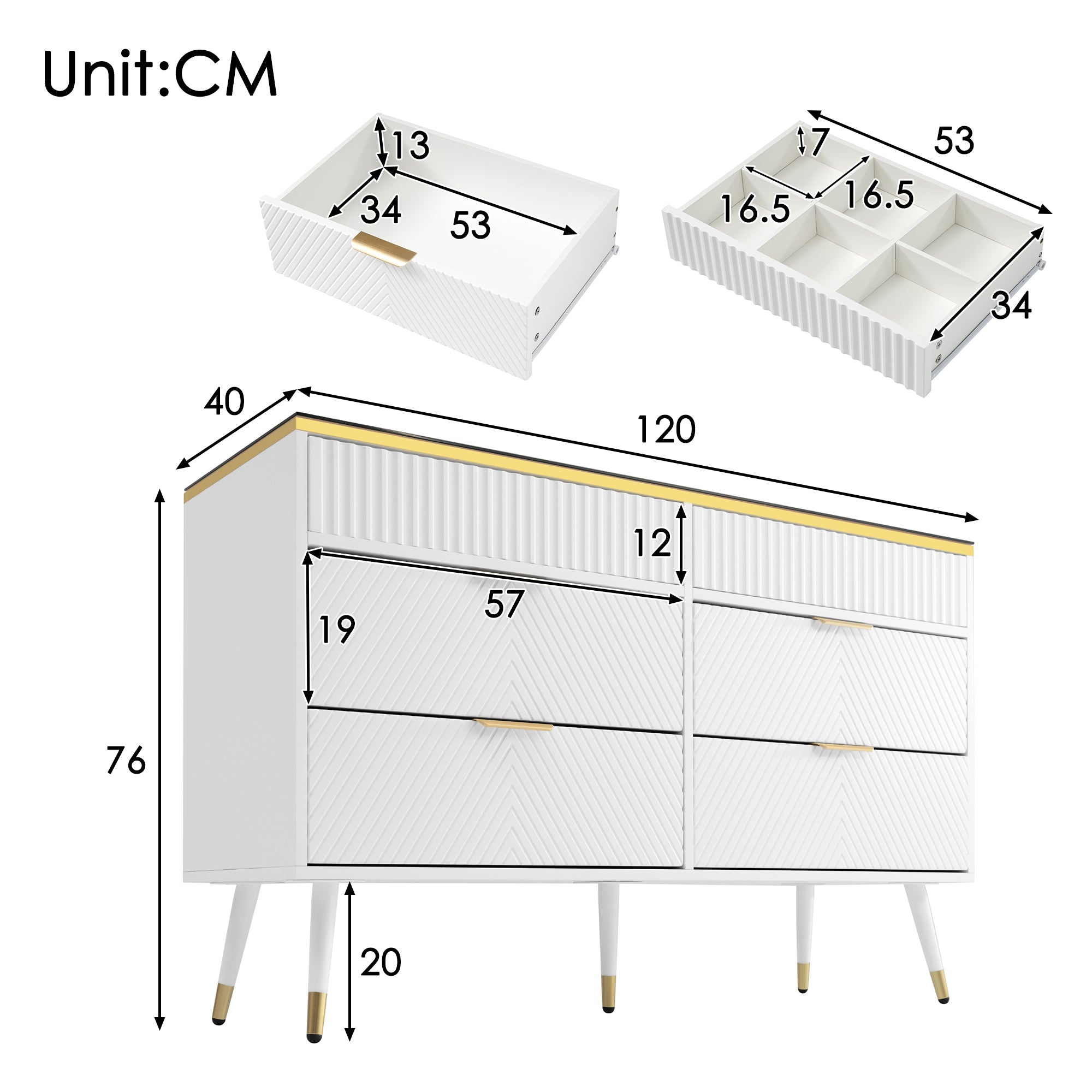 Unit:CM

13
34
53

7
53
16.5
16.5
34

40
120
12
57
19
76
20