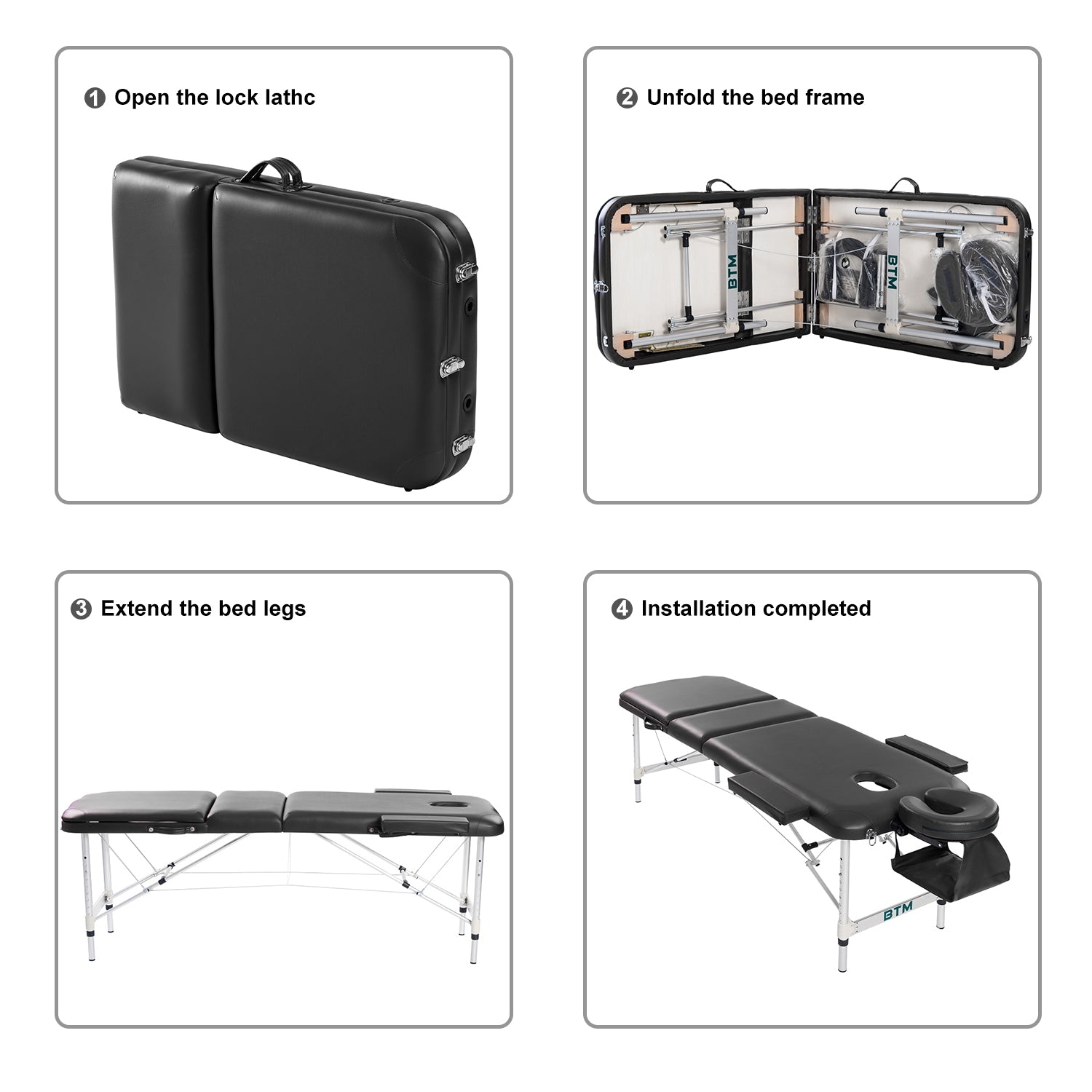 ❶ Open the lock lathc

❷ Unfold the bed frame

BTM

BTM

❸ Extend the bed legs

❹ Installation completed

BTM