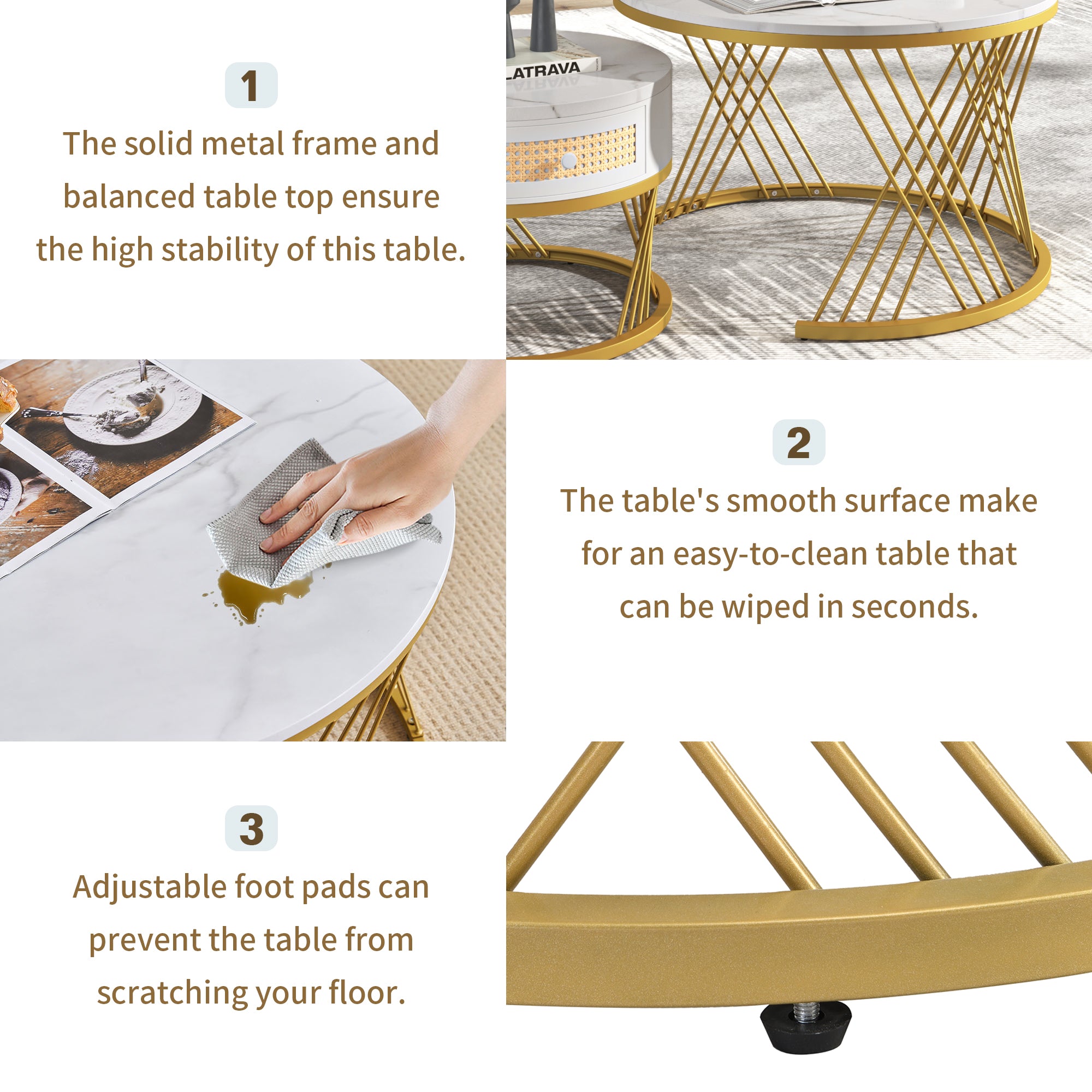 1

The solid metal frame and balanced table top ensure the high stability of this table.

LATRAVA

2

The table's smooth surface make for an easy-to-clean table that can be wiped in seconds.

3

Adjustable foot pads can prevent the table from scratching your floor.