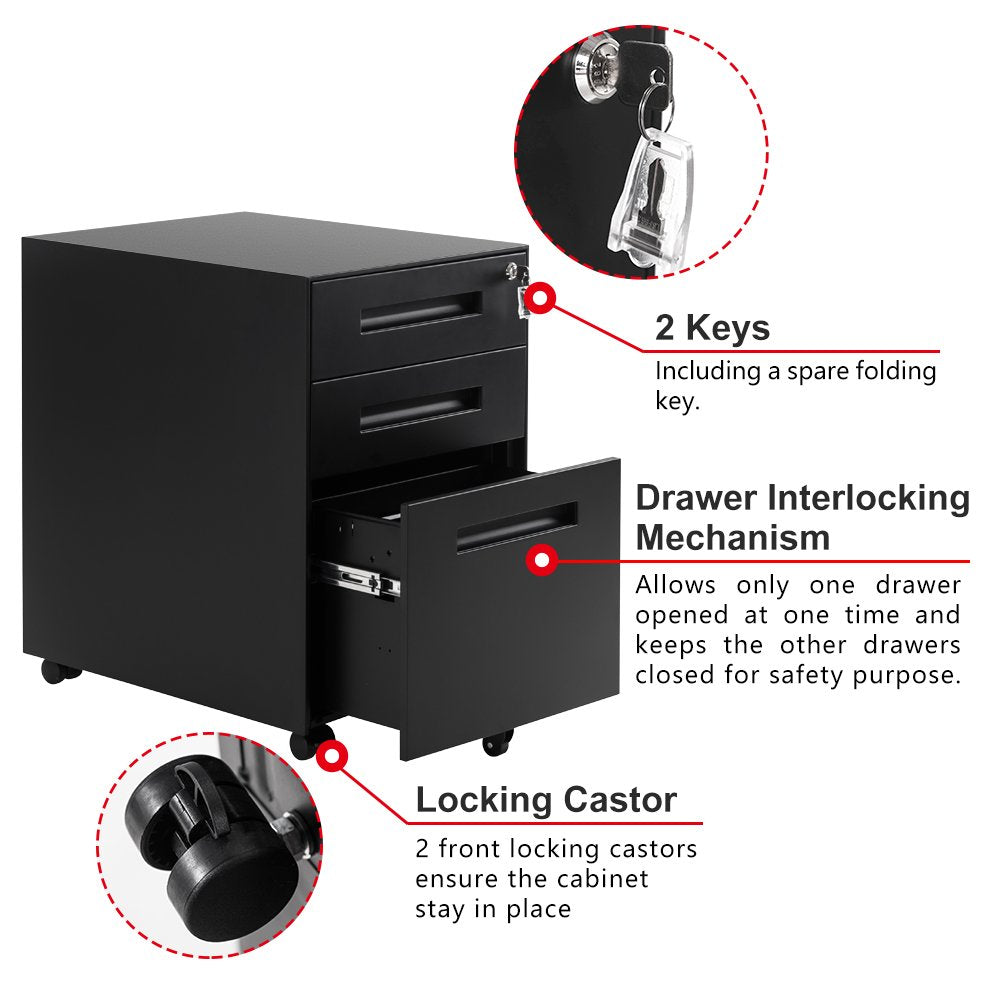 2 Keys
Including a spare folding key.

Drawer Interlocking Mechanism
Allows only one drawer opened at one time and keeps the other drawers closed for safety purpose.

Locking Castor
2 front locking castors ensure the cabinet stay in place