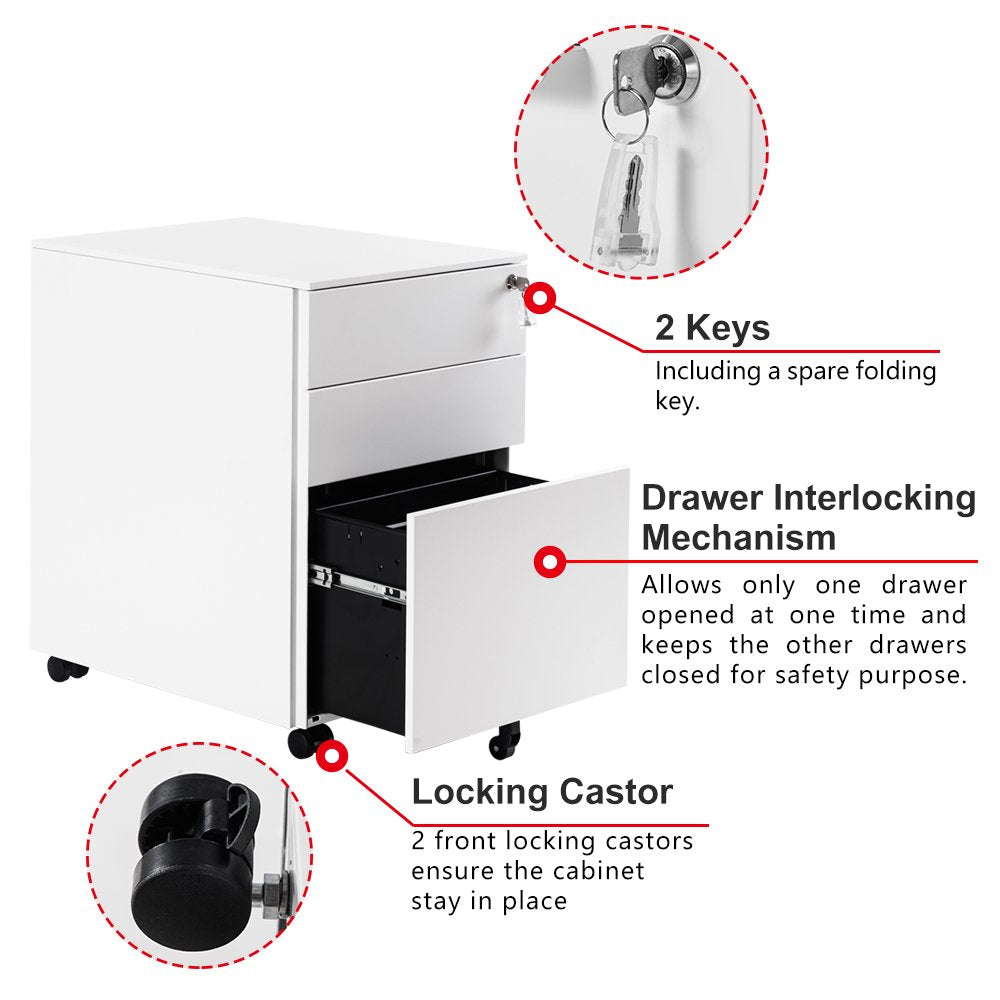 2 Keys

Including a spare folding key.

Drawer Interlocking Mechanism

Allows only one drawer opened at one time and keeps the other drawers closed for safety purpose.

Locking Castor

2 front locking castors ensure the cabinet stay in place