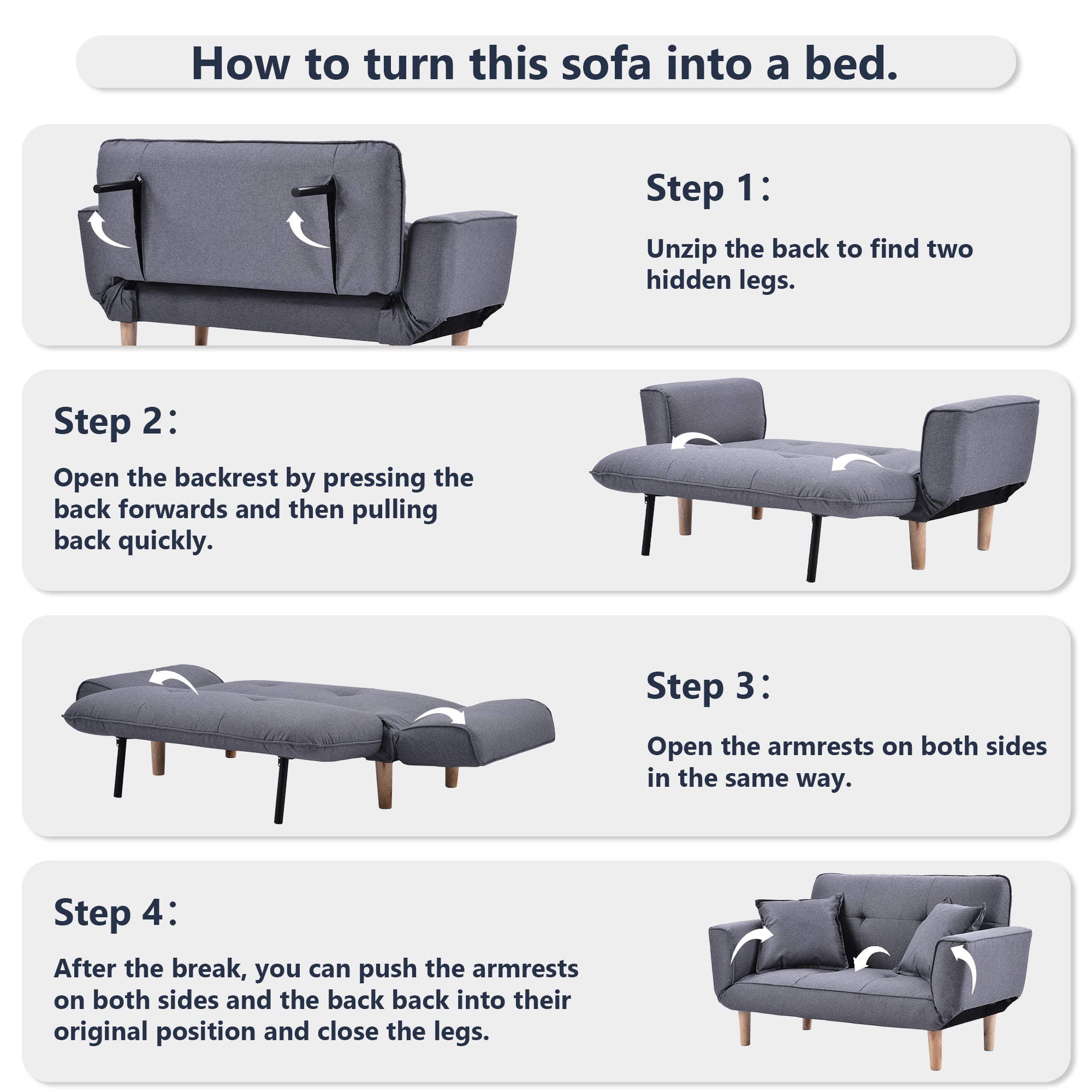 How to turn this sofa into a bed.

Step 1：

Unzip the back to find two hidden legs.

Step 2：

Open the backrest by pressing the back forwards and then pulling back quickly.

Step 3：

Open the armrests on both sides in the same way.

Step 4：

After the break, you can push the armrests on both sides and the back back into their original position and close the legs.