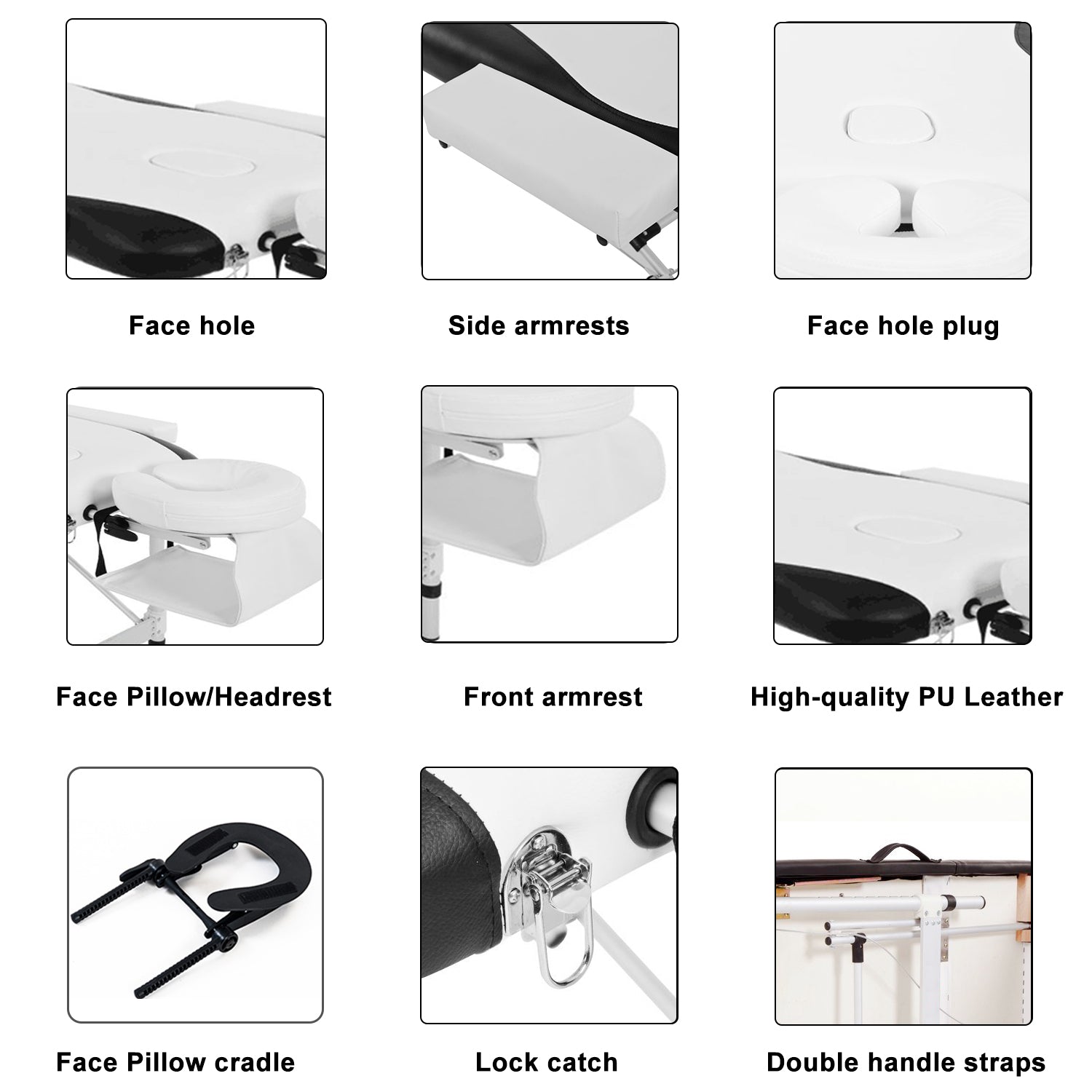 Face hole

Side armrests

Face hole plug

Face Pillow/Headrest

Front armrest

High-quality PU Leather

Face Pillow cradle

Lock catch

Double handle straps